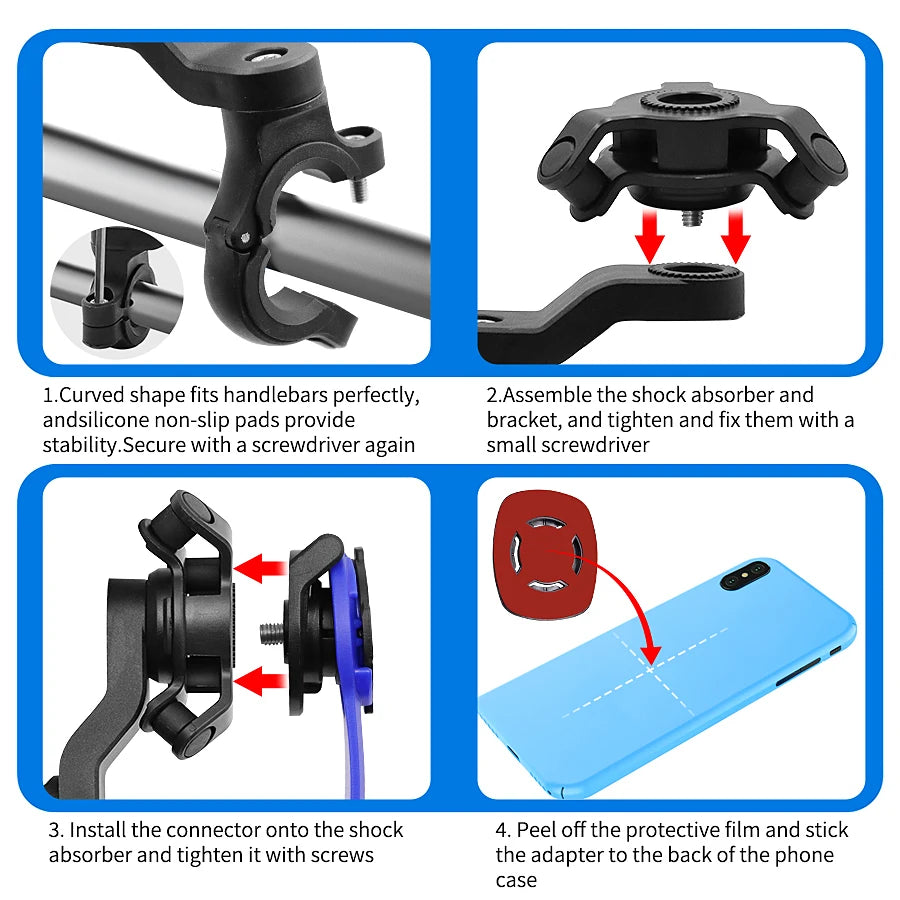 1.Curved shape fits handlebars perfectly, andsilicone non-slip pads provide stability.Secure with a screwdriver again

2.Assemble the shock absorber and bracket, and tighten and fix them with a small screwdriver

3. Install the connector onto the shock absorber and tighten it with screws

4. Peel off the protective film and stick the adapter to the back of the phone case