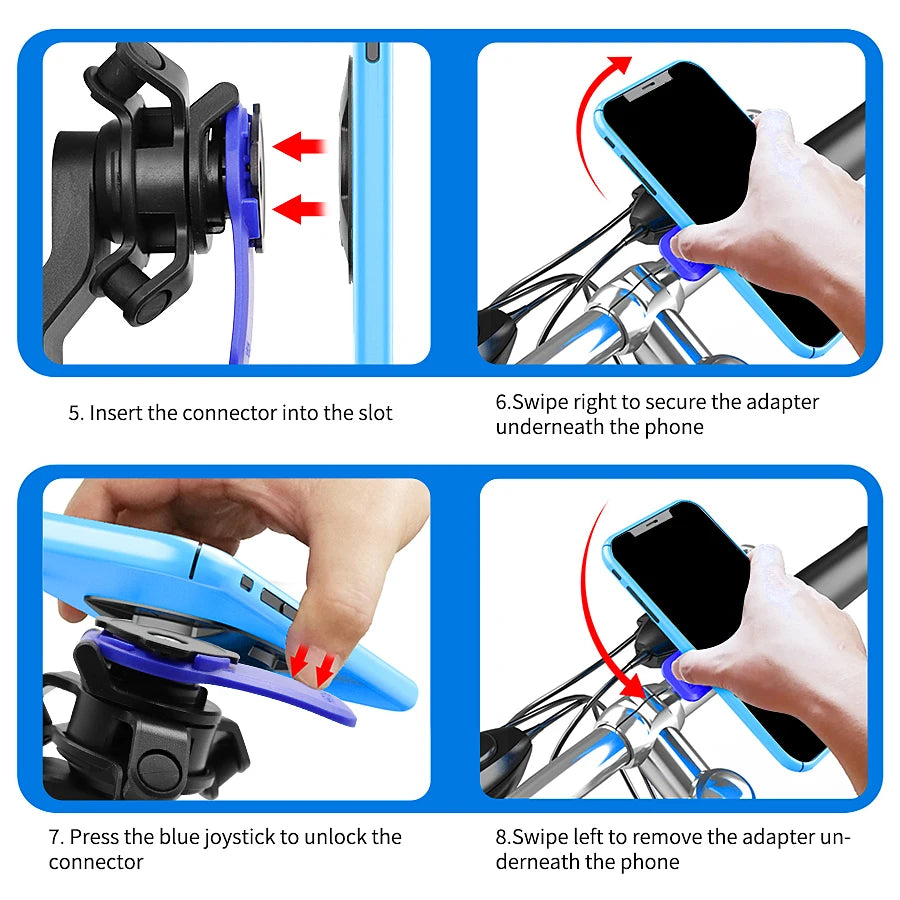 5. Insert the connector into the slot

6.Swipe right to secure the adapter underneath the phone

7. Press the blue joystick to unlock the connector

8.Swipe left to remove the adapter underneath the phone